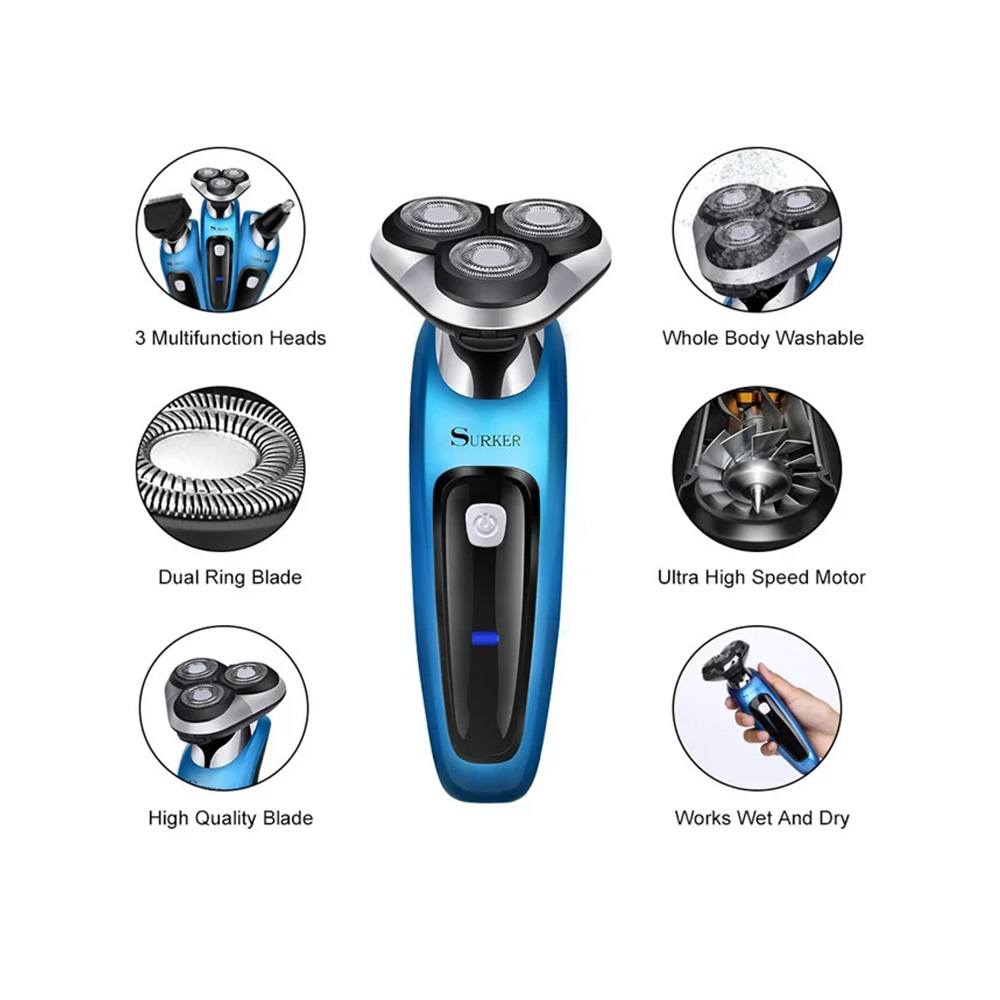 3 Multifunction Heads

Dual Ring Blade

High Quality Blade

SURKER

Whole Body Washable

Ultra High Speed Motor

Works Wet And Dry